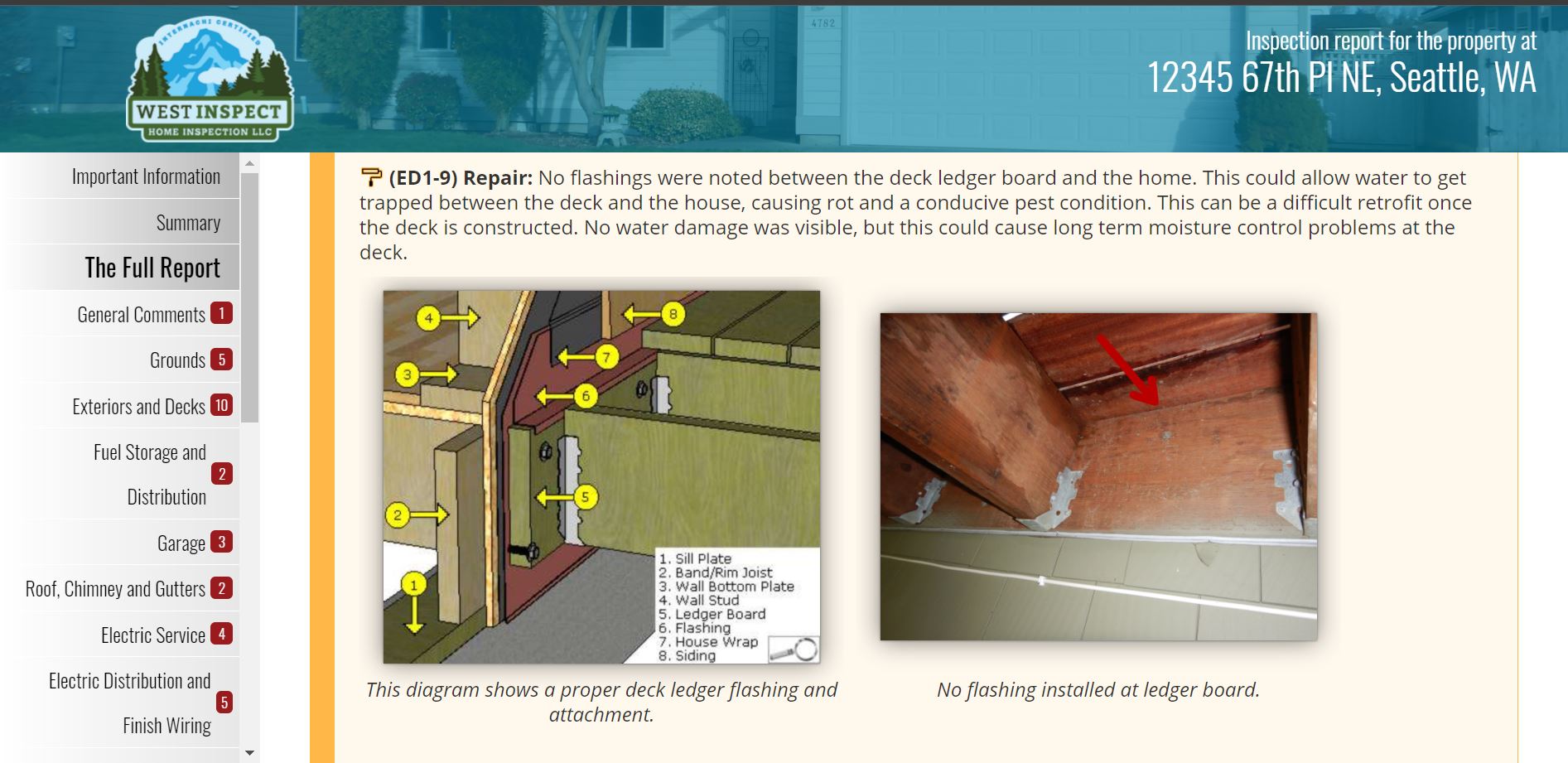 INTERNACHI CERTIFIED
WEST INSPECT
HOME INSPECTION LLC

4782

Inspection report for the property at
12345 67th Pl NE, Seattle, WA

Important Information
Summary
The Full Report
General Comments 1
Grounds 5
Exteriors and Decks 10
Fuel Storage and Distribution 2
Garage 3
Roof, Chimney and Gutters 2
Electric Service 4
Electric Distribution and Finish Wiring 5

(ED1-9) Repair: No flashings were noted between the deck ledger board and the home. This could allow water to get trapped between the deck and the house, causing rot and a conducive pest condition. This can be a difficult retrofit once the deck is constructed. No water damage was visible, but this could cause long term moisture control problems at the deck.

4 8 7 3 6 5 2 1

1. Sill Plate
2. Band/Rim Joist
3. Wall Bottom Plate
4. Wall Stud
5. Ledger Board
6. Flashing
7. House Wrap
8. Siding

This diagram shows a proper deck ledger flashing and attachment.

No flashing installed at ledger board.